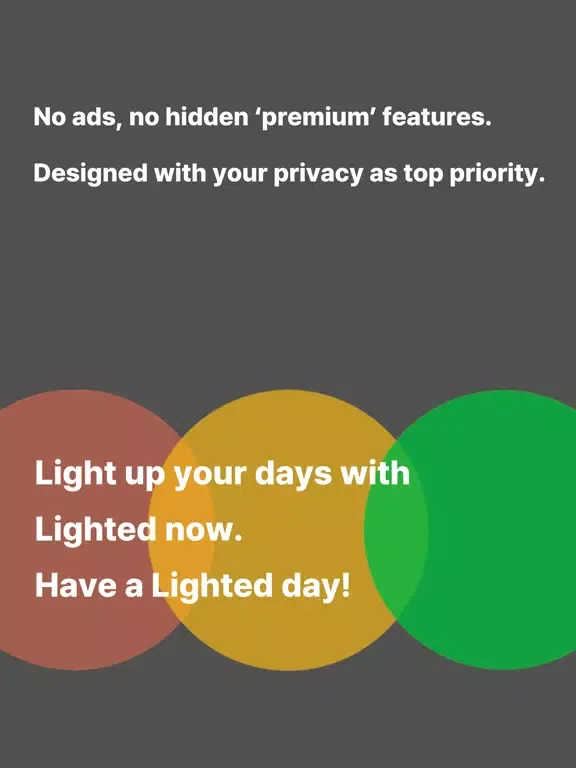 No ads, no hidden ‘premium’ features.

Designed with your privacy as top priority.

Light up your days with Lighted now.
Have a Lighted day!