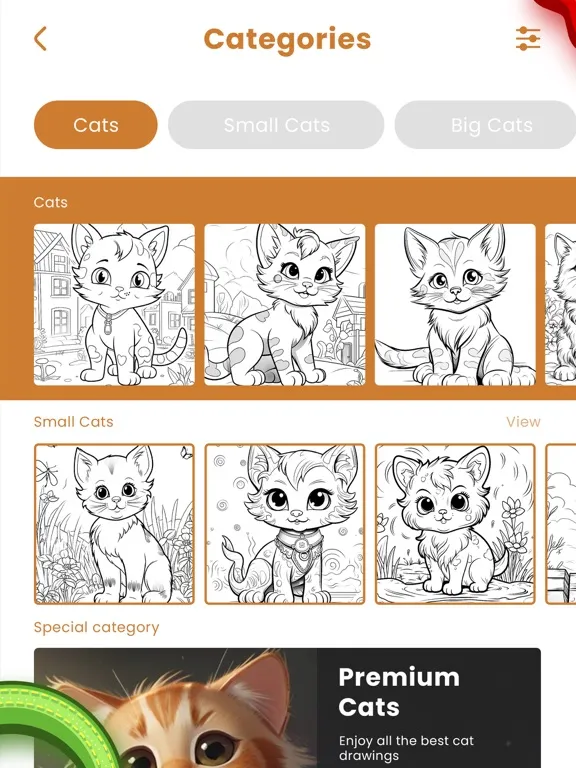 Categories

Cats
Small Cats
Big Cats

Cats

Small Cats
View

Special category

Premium Cats
Enjoy all the best cat drawings