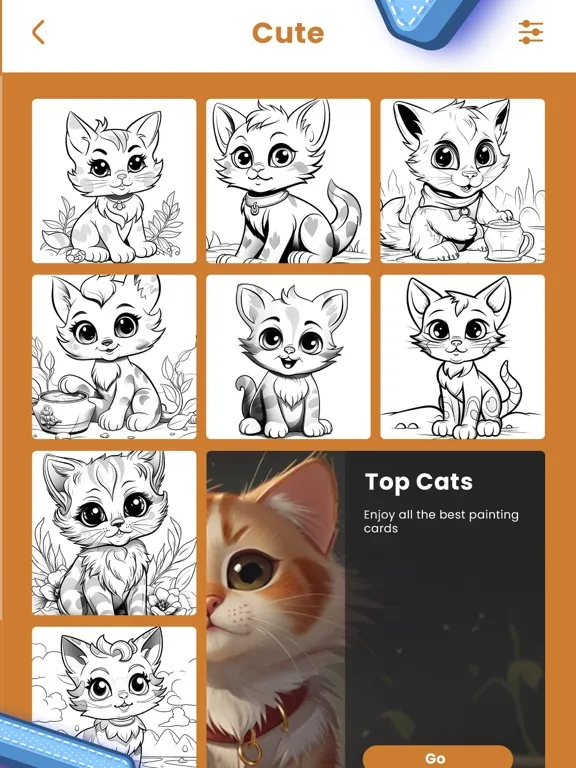 Cute

Top Cats

Enjoy all the best painting cards

Go