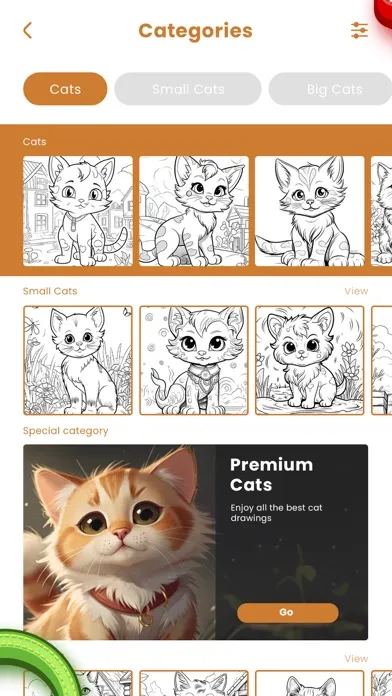 Categories

Cats
Small Cats
Big Cats

Cats

Small Cats
View

Special category

Premium Cats
Enjoy all the best cat drawings
Go

View