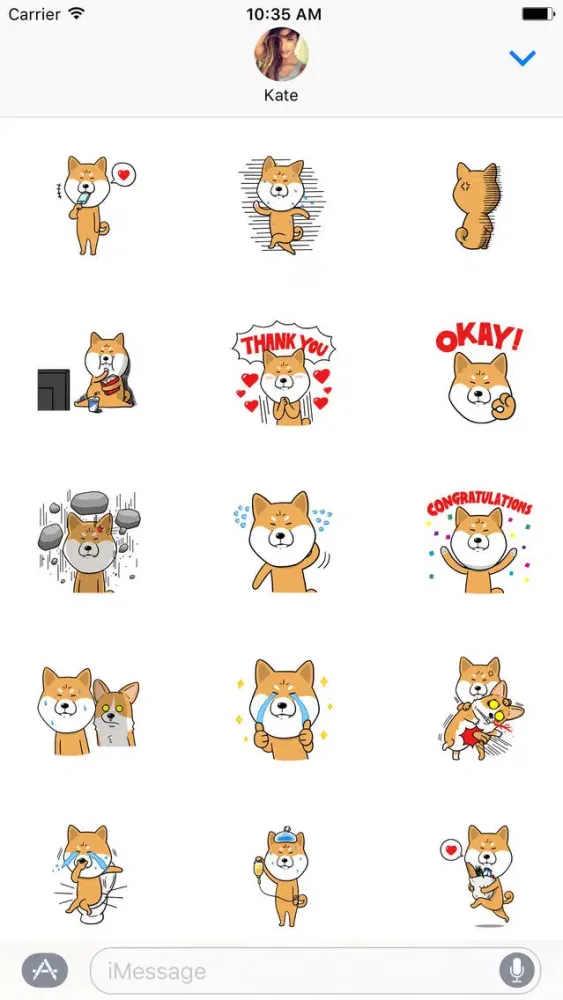 Carrier
10:35 AM
Kate
THANK YOU
OKAY!
CONGRATULATIONS
iMessage