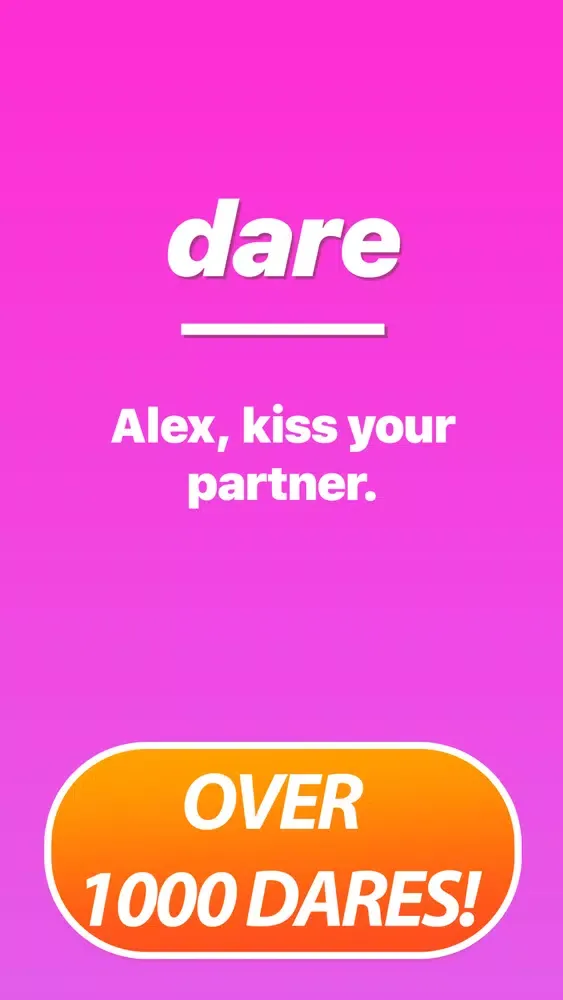 dare

Alex, kiss your partner.

OVER 1000 DARES!