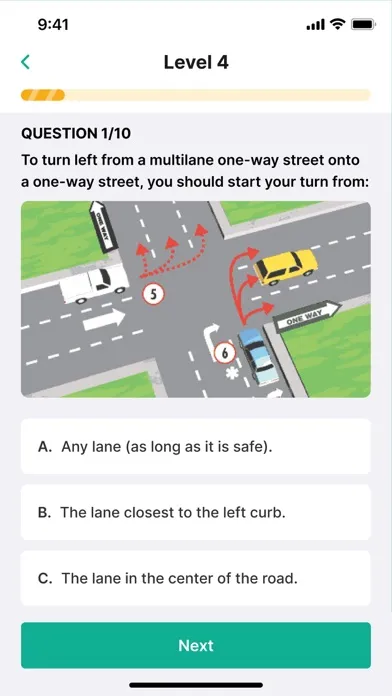 9:41

Level 4

QUESTION 1/10

To turn left from a multilane one-way street onto a one-way street, you should start your turn from:

ONE WAY

5

ONE WAY

6

A. Any lane (as long as it is safe).

B. The lane closest to the left curb.

C. The lane in the center of the road.

Next