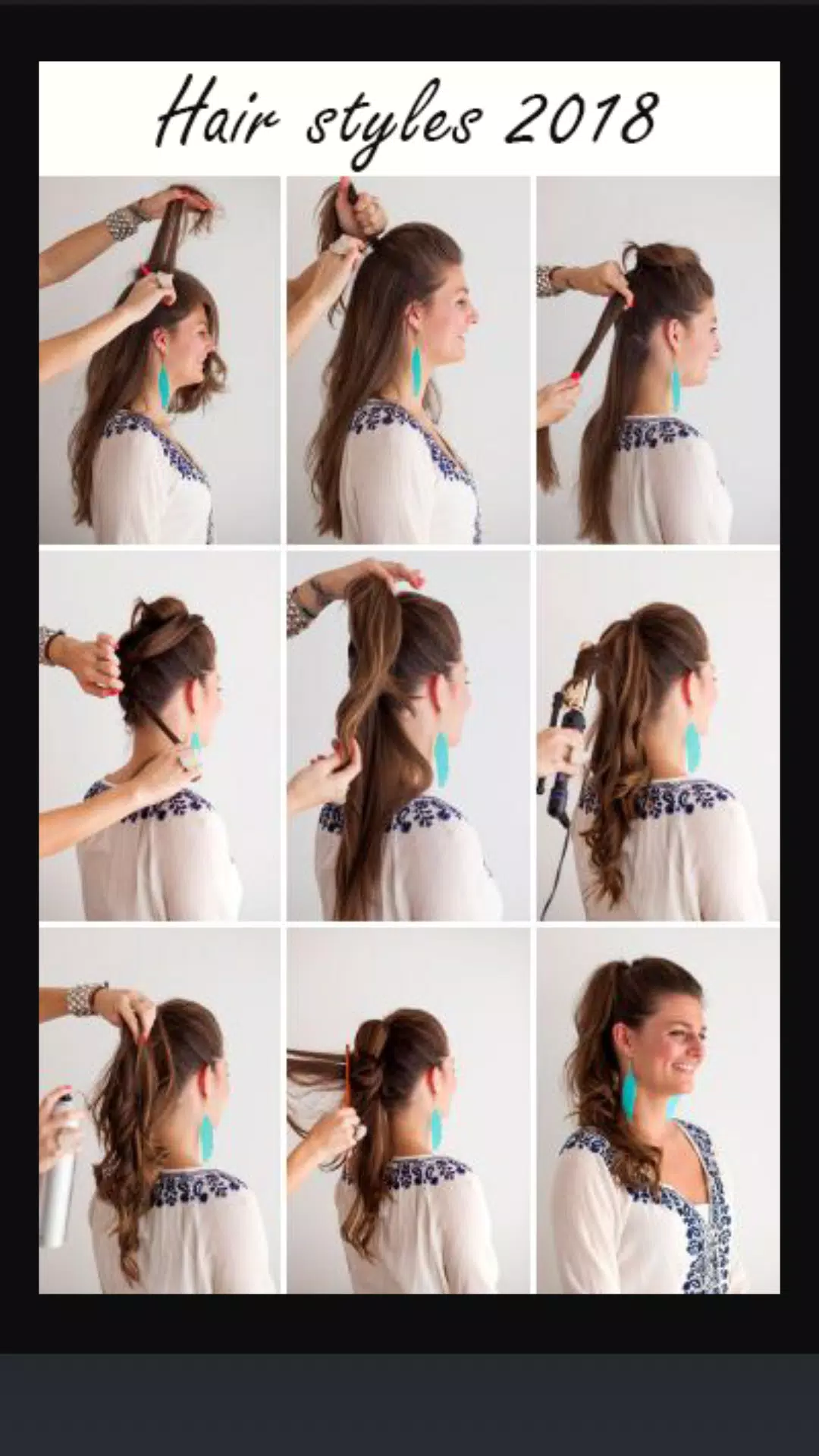 Hair styles 2018