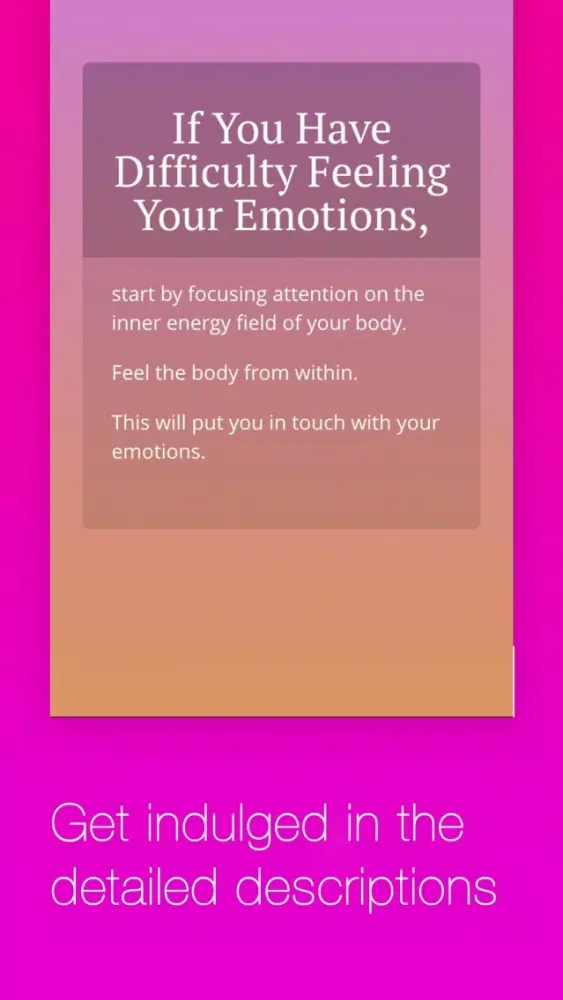 If You Have Difficulty Feeling Your Emotions,

start by focusing attention on the inner energy field of your body.

Feel the body from within.

This will put you in touch with your emotions.

Get indulged in the detailed descriptions