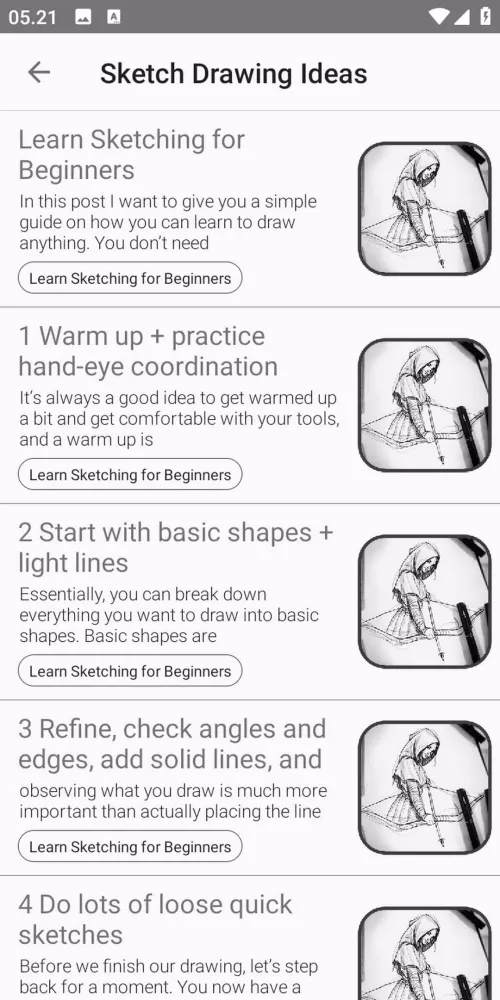 05.21

Sketch Drawing Ideas

Learn Sketching for Beginners

In this post I want to give you a simple guide on how you can learn to draw anything. You don't need

Learn Sketching for Beginners

1 Warm up + practice hand-eye coordination

It's always a good idea to get warmed up a bit and get comfortable with your tools, and a warm up is

Learn Sketching for Beginners

2 Start with basic shapes + light lines

Essentially, you can break down everything you want to draw into basic shapes. Basic shapes are

Learn Sketching for Beginners

3 Refine, check angles and edges, add solid lines, and

observing what you draw is much more important than actually placing the line

Learn Sketching for Beginners

4 Do lots of loose quick sketches

Before we finish our drawing, let's step back for a moment. You now have a