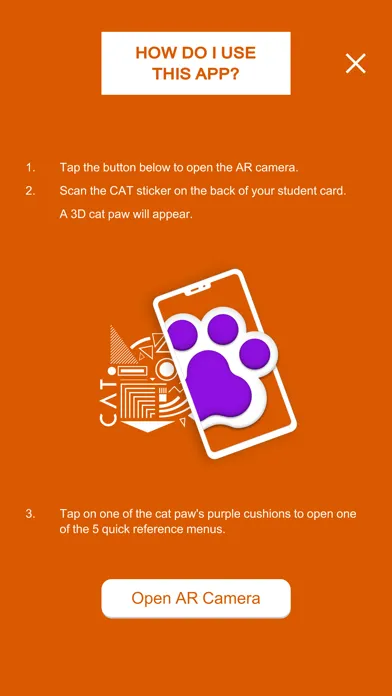 HOW DO I USE THIS APP?

1. Tap the button below to open the AR camera.

2. Scan the CAT sticker on the back of your student card.

A 3D cat paw will appear.

CAT

3. Tap on one of the cat paw's purple cushions to open one of the 5 quick reference menus.

Open AR Camera