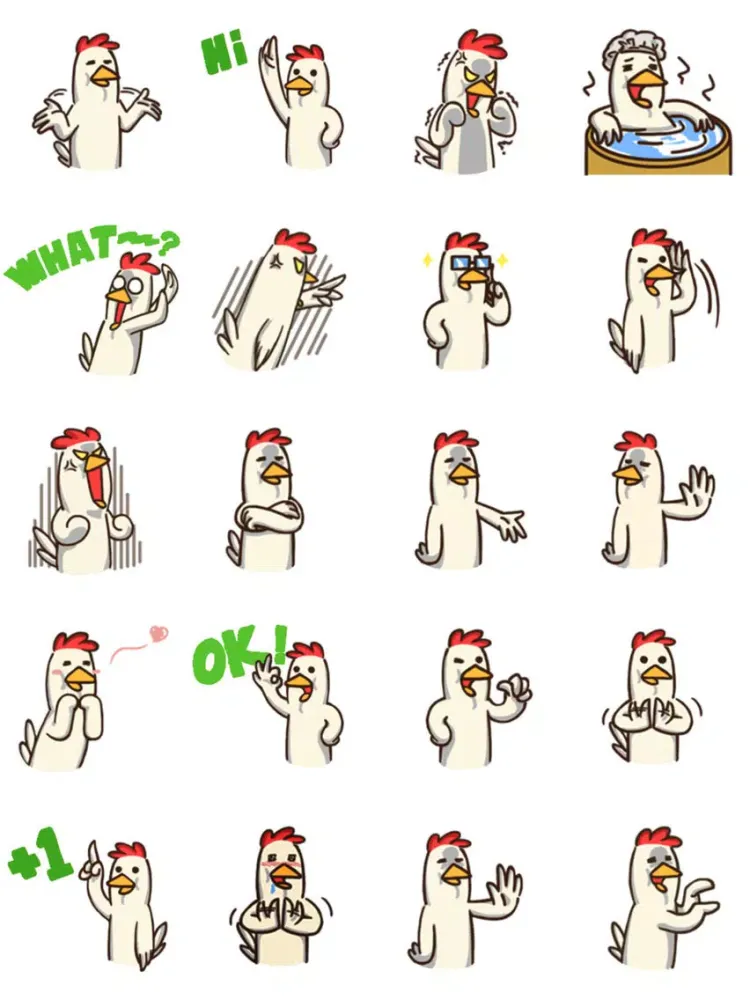 Hi

WHAT~~?

OK!

+1