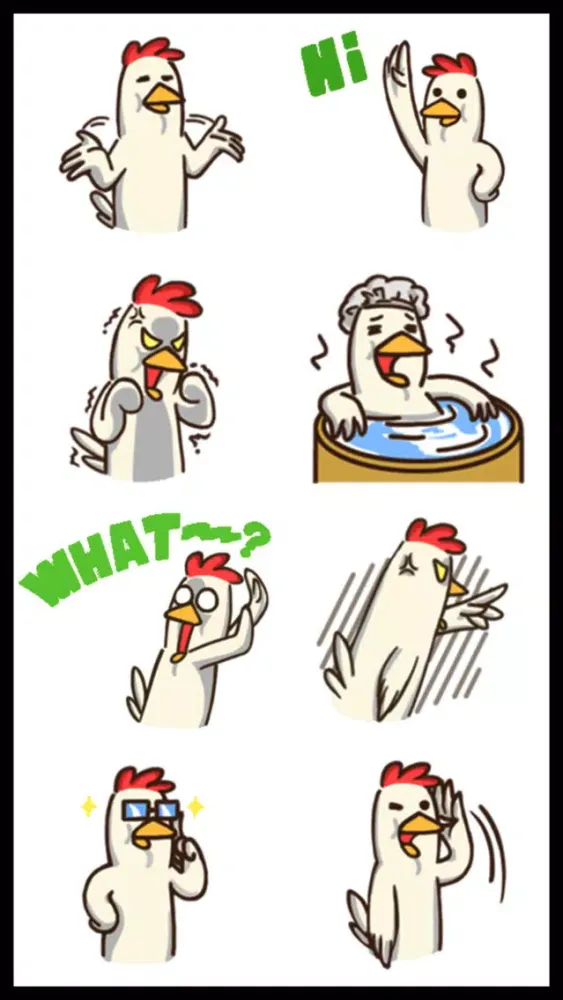 Hi

WHAT~~?