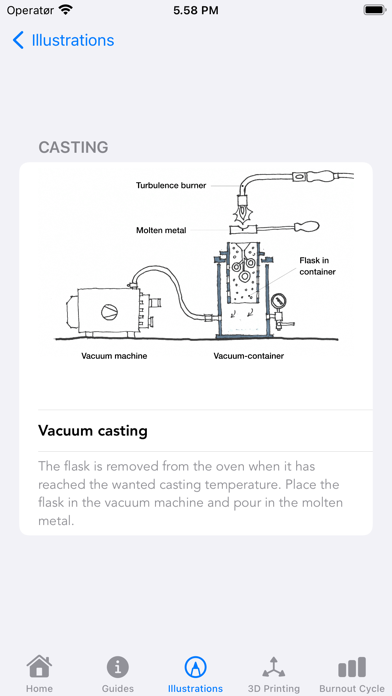 Operatør 5.58 PM

Illustrations

CASTING

Turbulence burner

Molten metal

Flask in container

Vacuum machine

Vacuum-container

Vacuum casting

The flask is removed from the oven when it has reached the wanted casting temperature. Place the flask in the vacuum machine and pour in the molten metal.

Home Guides Illustrations 3D Printing Burnout Cycle