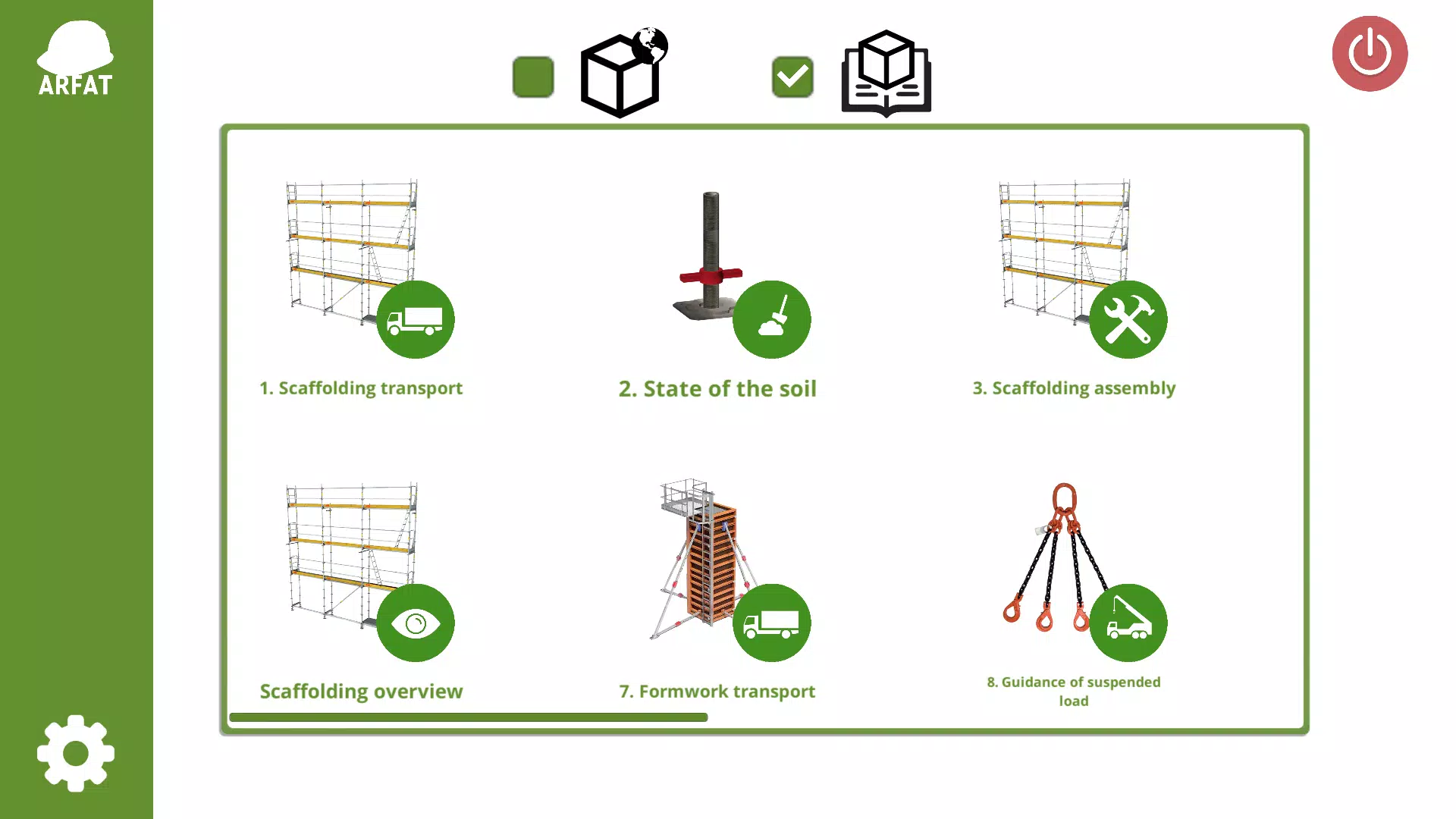 ARFAT

1. Scaffolding transport

2. State of the soil

3. Scaffolding assembly

Scaffolding overview

7. Formwork transport

8. Guidance of suspended load