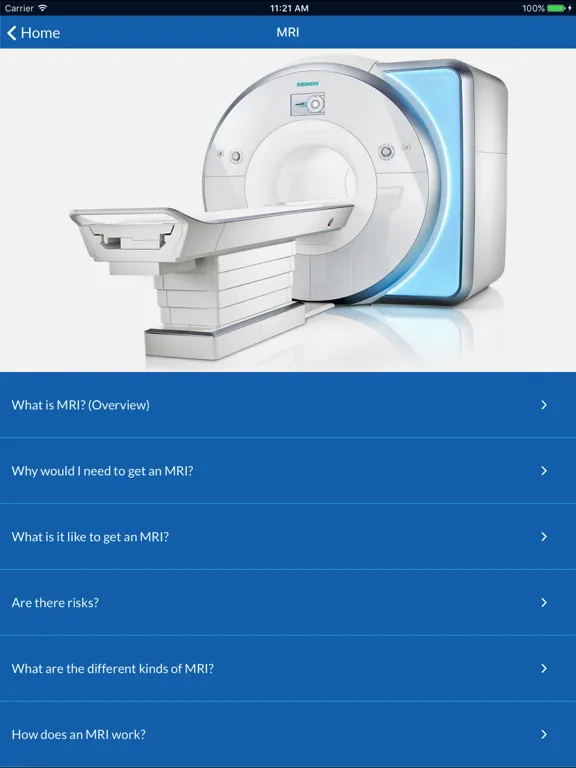 Carrier 11:21 AM 100%

Home MRI

SIEMENS

What is MRI? (Overview)

Why would I need to get an MRI?

What is it like to get an MRI?

Are there risks?

What are the different kinds of MRI?

How does an MRI work?