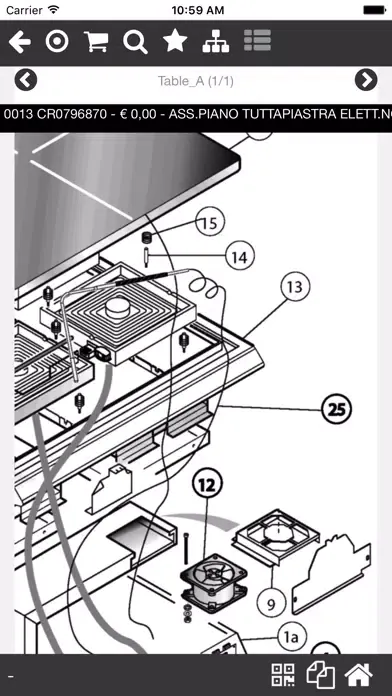 Carrier

10:59 AM

Table_A (1/1)

0013 CR0796870 - € 0,00 - ASS.PIANO TUTTAPIASTRA ELETT.N

15

14

13

25

12

9

1a

-