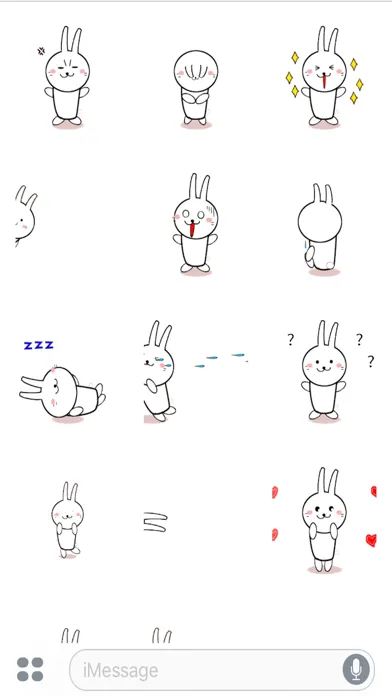 zzz

? ? ?

iMessage