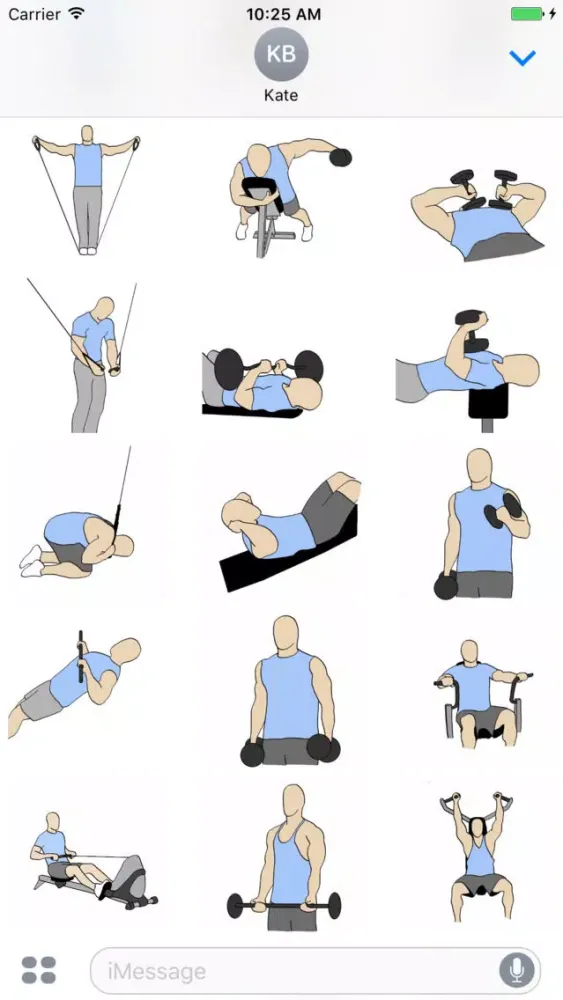 Carrier 10:25 AM

KB
Kate

iMessage