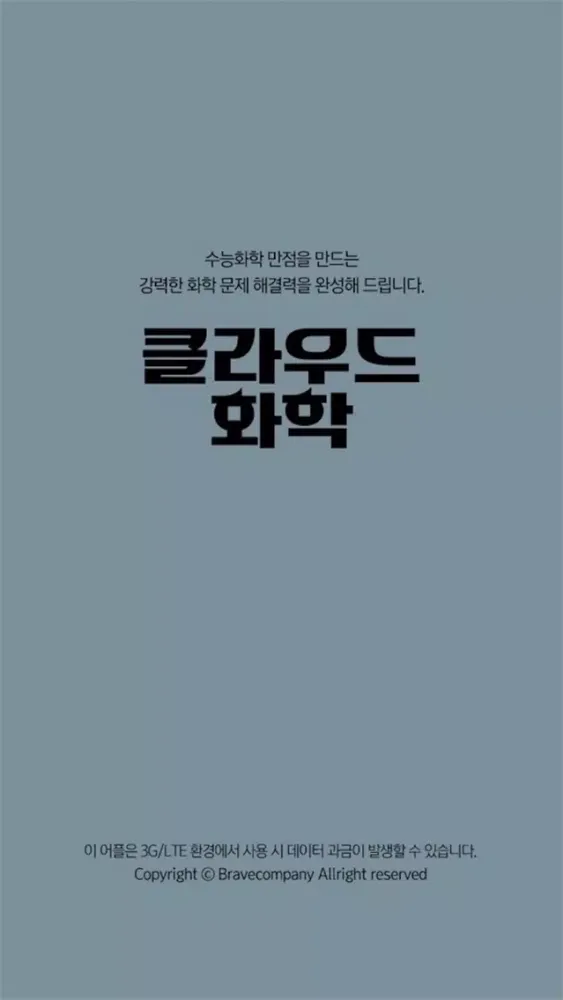 수능화학 만점을 만드는
강력한 화학 문제 해결력을 완성해 드립니다.

클라우드
화학

이 어플은 3G/LTE 환경에서 사용 시 데이터 과금이 발생할 수 있습니다.
Copyright © Bravecompany Allright reserved