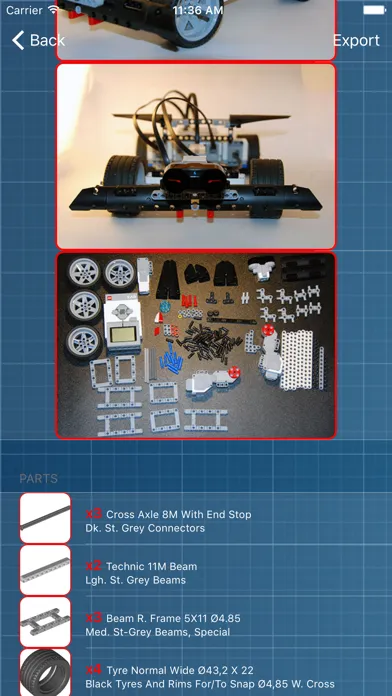 Carrier 11:36 AM

Back Export

PARTS

x3 Cross Axle 8M With End Stop
Dk. St. Grey Connectors

x2 Technic 11M Beam
Lgh. St. Grey Beams

x3 Beam R. Frame 5X11 Ø4.85
Med. St-Grey Beams, Special

x4 Tyre Normal Wide Ø43,2 X 22
Black Tyres And Rims For/To Snap Ø4,85 W. Cross