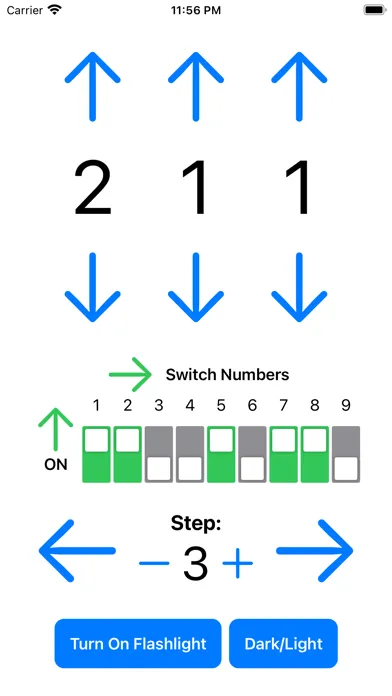 Carrier 11:56 PM

2 1 1

Switch Numbers

1 2 3 4 5 6 7 8 9

ON

Step:

− 3 +

Turn On Flashlight

Dark/Light