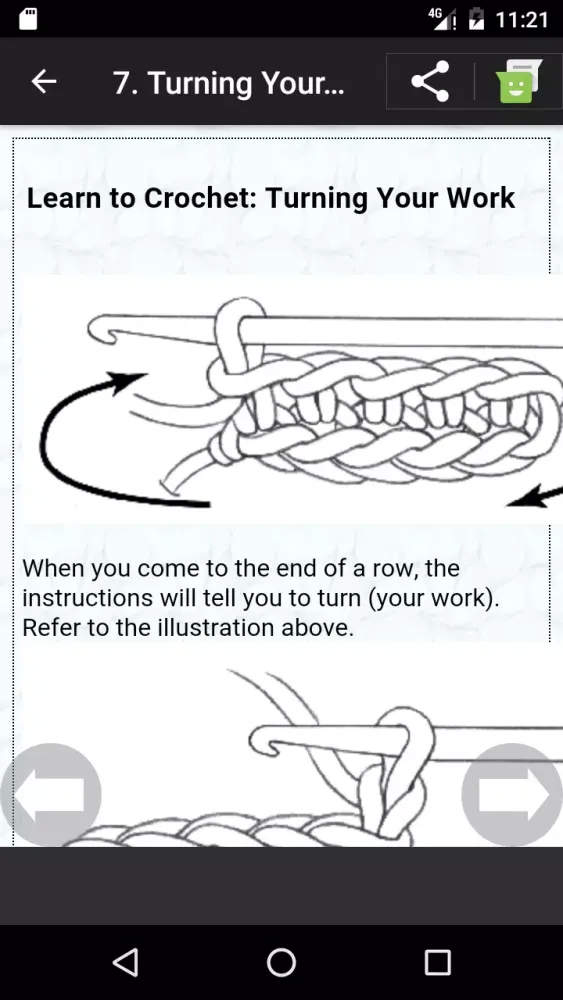 4G 11:21

7. Turning Your...

Learn to Crochet: Turning Your Work

When you come to the end of a row, the instructions will tell you to turn (your work). Refer to the illustration above.