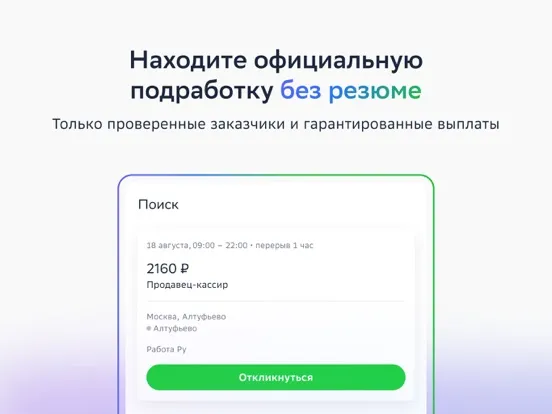 Находите официальную подработку без резюме

Только проверенные заказчики и гарантированные выплаты

Поиск

18 августа, 09:00 – 22:00 • перерыв 1 час

2160 ₽

Продавец-кассир

Москва, Алтуфьево

Алтуфьево

Работа Ру

Откликнуться