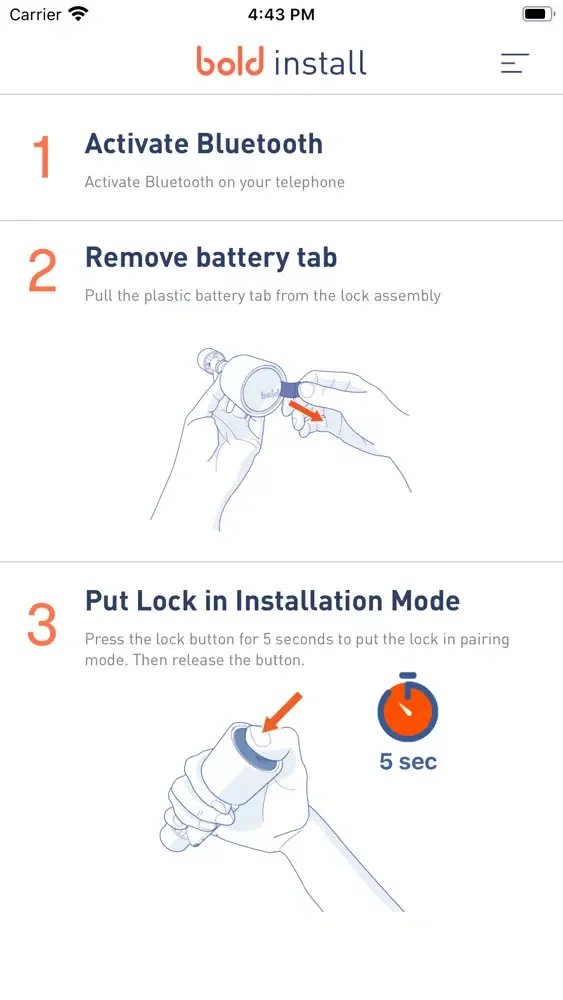 Carrier 4:43 PM

bold install

1 Activate Bluetooth

Activate Bluetooth on your telephone

2 Remove battery tab

Pull the plastic battery tab from the lock assembly

bold

3 Put Lock in Installation Mode

Press the lock button for 5 seconds to put the lock in pairing mode. Then release the button.

5 sec