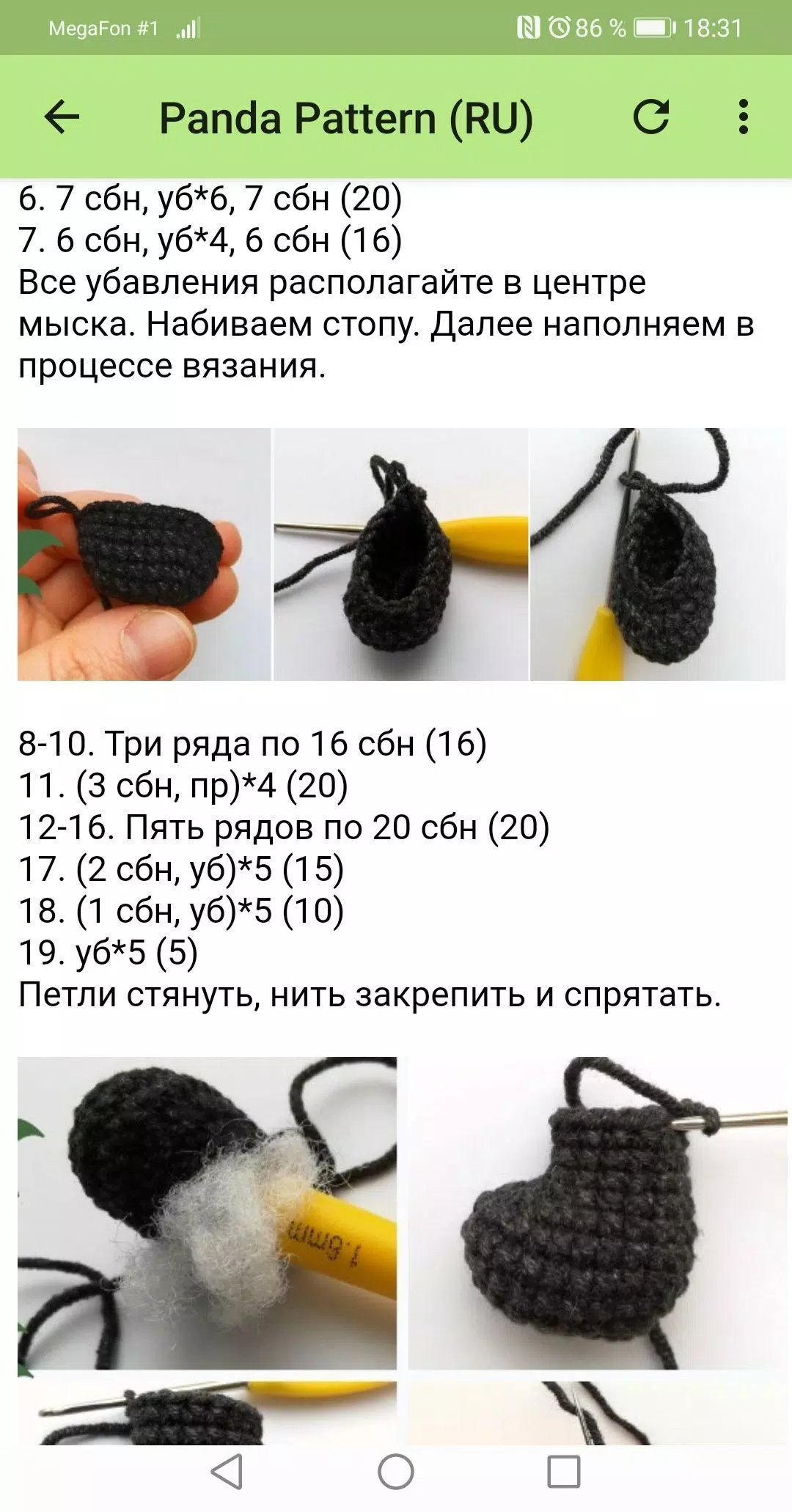 MegaFon #1 86 % 18:31

Panda Pattern (RU)

6. 7 сбн, уб*6, 7 сбн (20)
7. 6 сбн, уб*4, 6 сбн (16)
Все убавления располагайте в центре мыска. Набиваем стопу. Далее наполняем в процессе вязания.

8-10. Три ряда по 16 сбн (16)
11. (3 сбн, пр)*4 (20)
12-16. Пять рядов по 20 сбн (20)
17. (2 сбн, уб)*5 (15)
18. (1 сбн, уб)*5 (10)
19. уб*5 (5)
Петли стянуть, нить закрепить и спрятать.

1.6mm