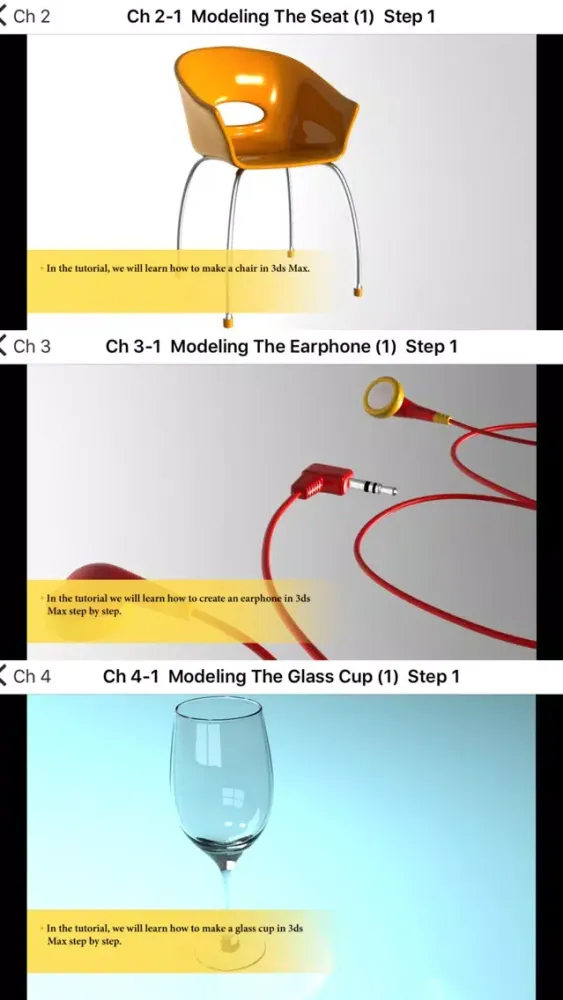 Ch 2

Ch 2-1 Modeling The Seat (1) Step 1

In the tutorial, we will learn how to make a chair in 3ds Max.

Ch 3

Ch 3-1 Modeling The Earphone (1) Step 1

In the tutorial we will learn how to create an earphone in 3ds Max step by step.

Ch 4

Ch 4-1 Modeling The Glass Cup (1) Step 1

In the tutorial, we will learn how to make a glass cup in 3ds Max step by step.