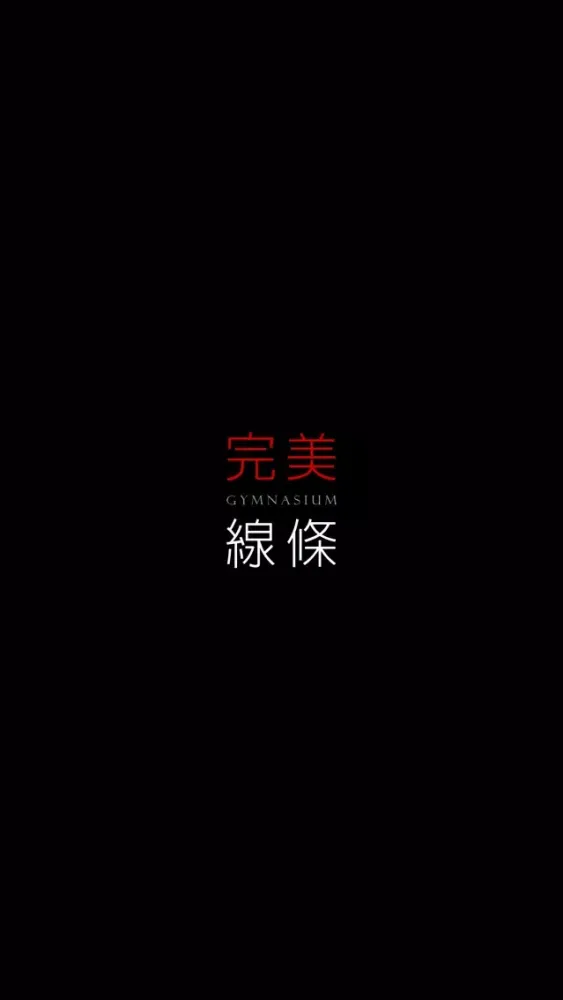 完美
GYMNASIUM
線條